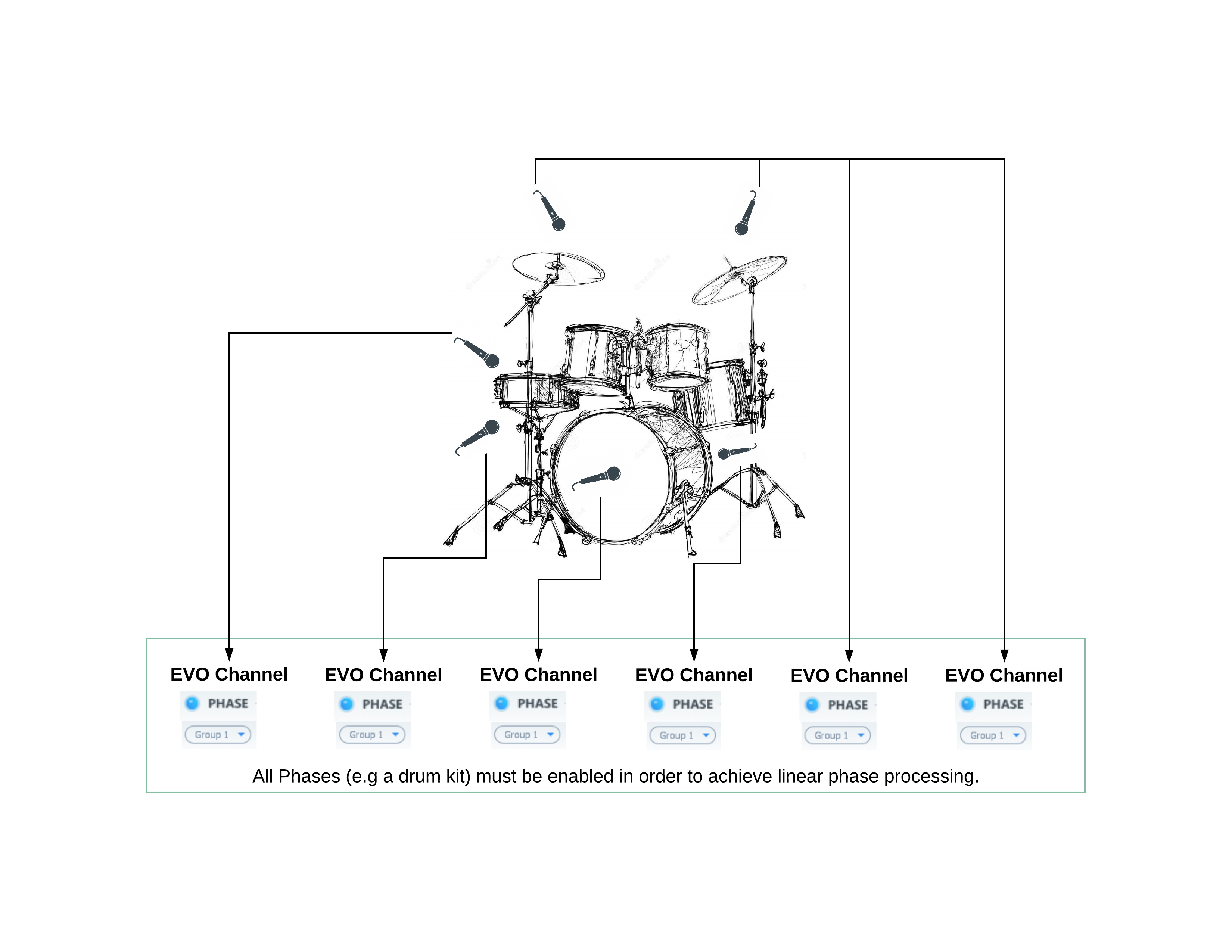 EVO Channel
PHASE
Group 1

EVO Channel
PHASE
Group 1

EVO Channel
PHASE
Group 1

EVO Channel
PHASE
Group 1

EVO Channel
PHASE
Group 1

EVO Channel
PHASE
Group 1

All Phases (e.g a drum kit) must be enabled in order to achieve linear phase processing.